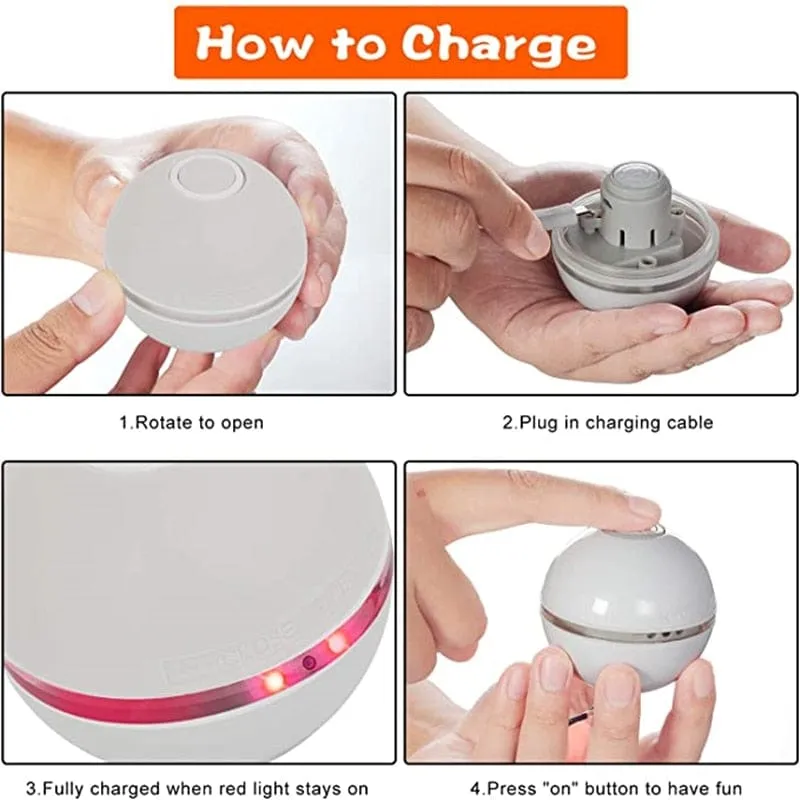 How to Charge

1.Rotate to open

2.Plug in charging cable

3.Fully charged when red light stays on

4.Press "on" button to have fun